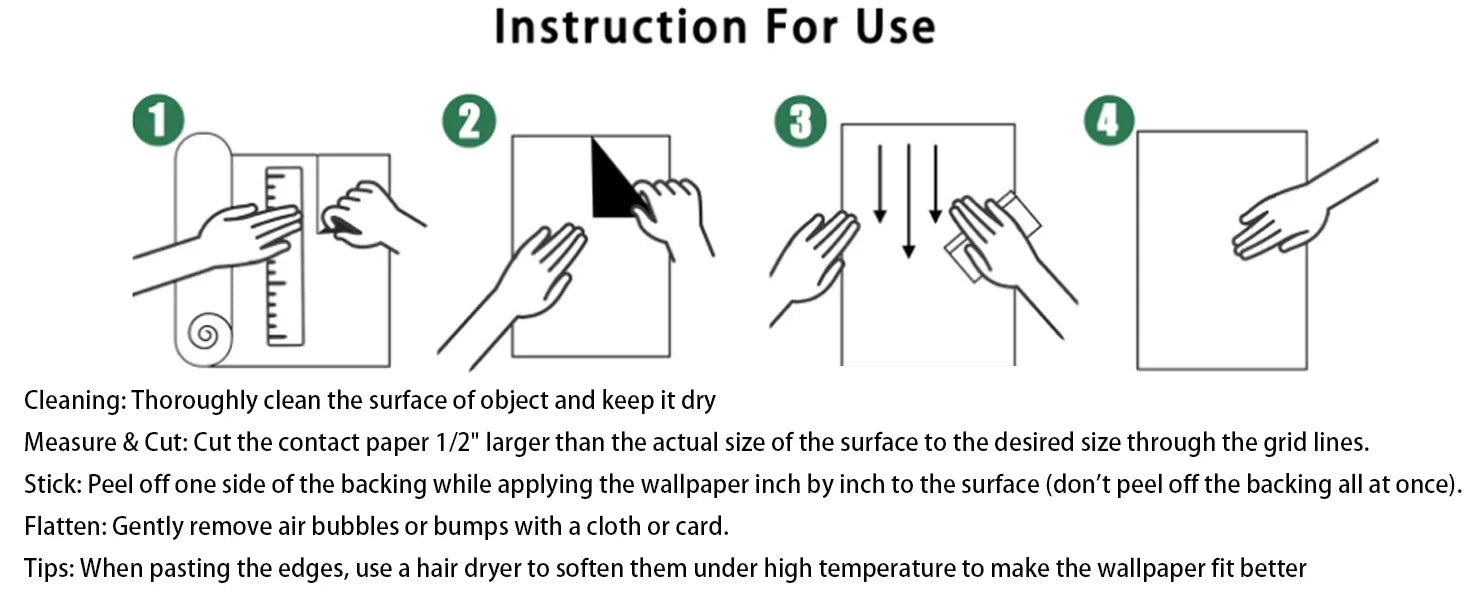 Instruction For Use

1

2

3

4

Cleaning: Thoroughly clean the surface of object and keep it dry

Measure & Cut: Cut the contact paper 1/2" larger than the actual size of the surface to the desired size through the grid lines.

Stick: Peel off one side of the backing while applying the wallpaper inch by inch to the surface (don't peel off the backing all at once).

Flatten: Gently remove air bubbles or bumps with a cloth or card.

Tips: When pasting the edges, use a hair dryer to soften them under high temperature to make the wallpaper fit better